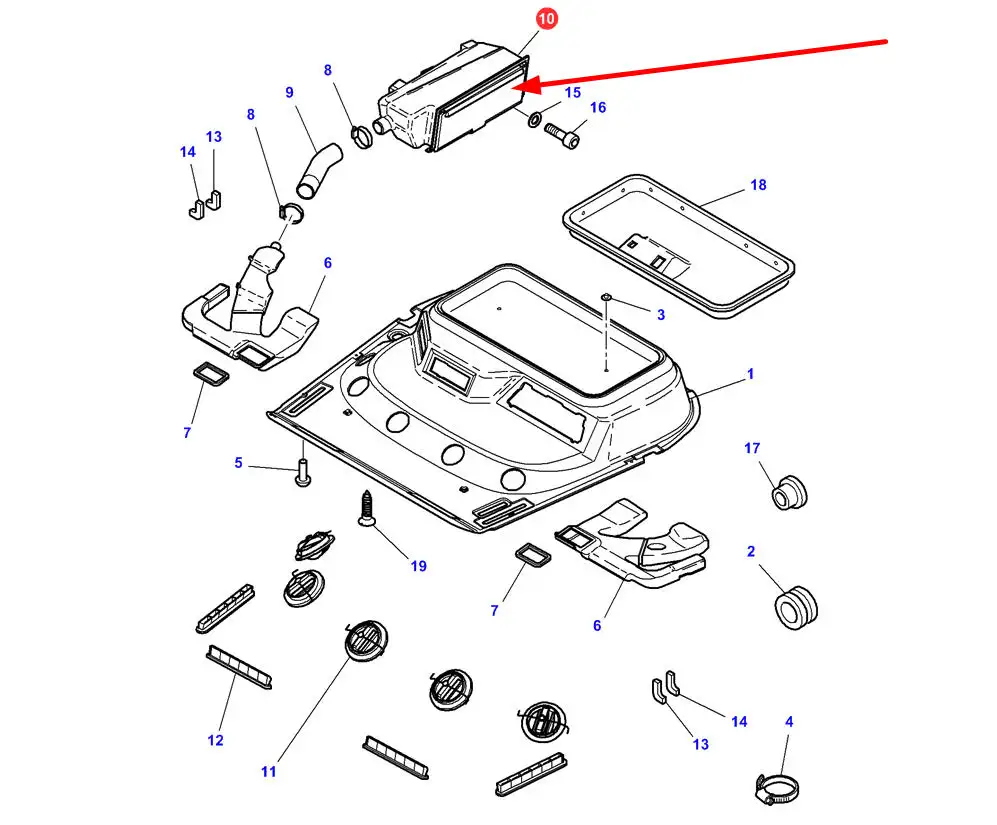 10
8
9
15
16
8
13
14
18
6
3
1
7
5
17
19
2
7
6
12
11
14
13
4