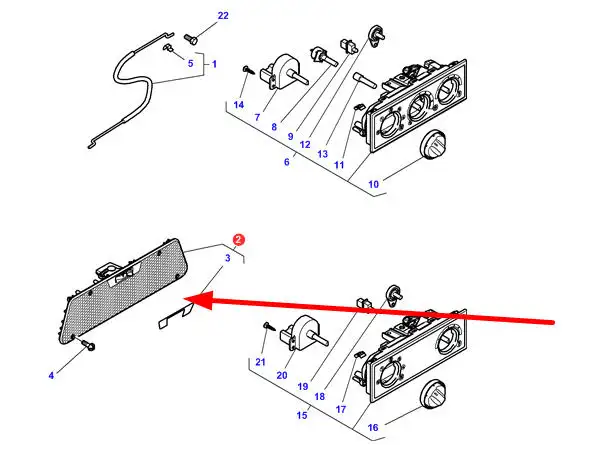 22
5
1
14
7
8
9
12
13
11
6
10
2
3
4
21
20
19
18
17
15
16