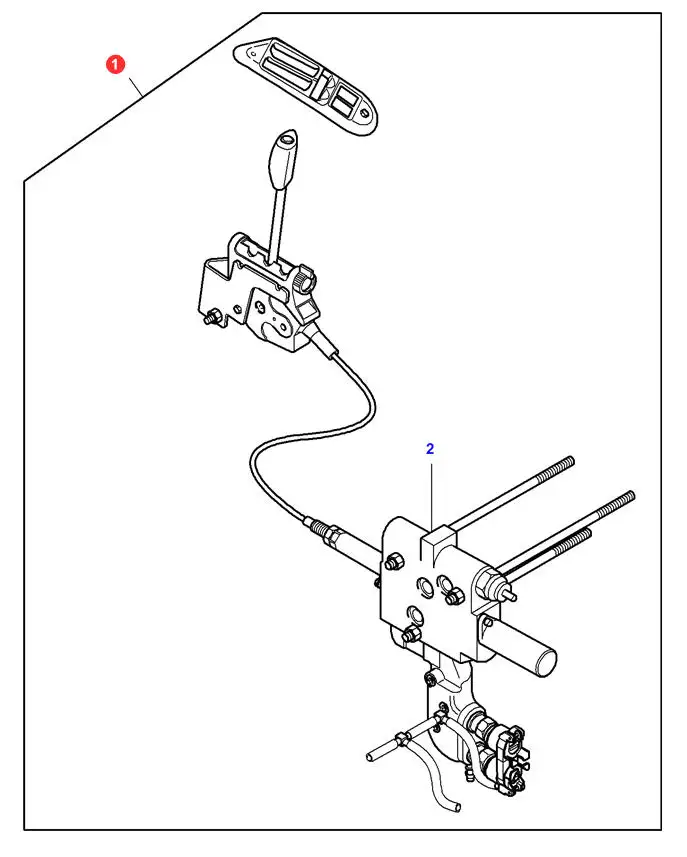 1

2