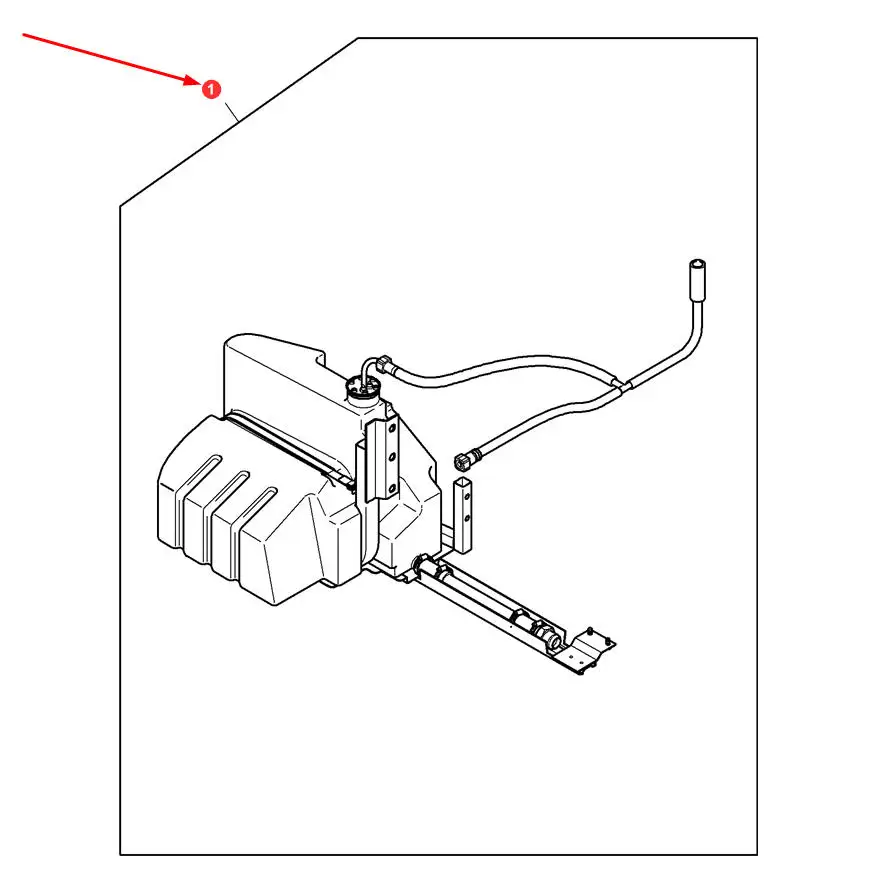 1