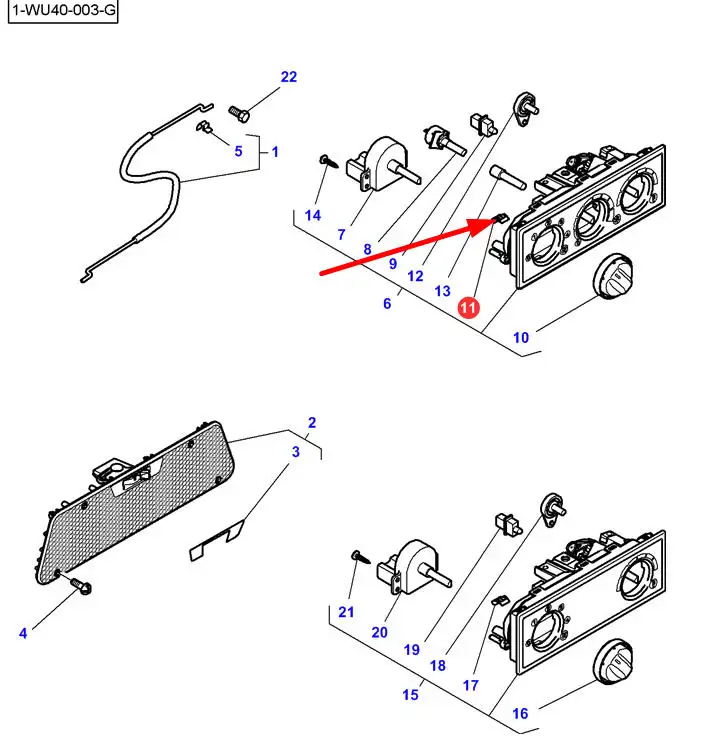 1-WU40-003-G

22
5
1
14
7
8
9
12
13
6
11
10

2
3
4

21
20
19
18
17
15
16