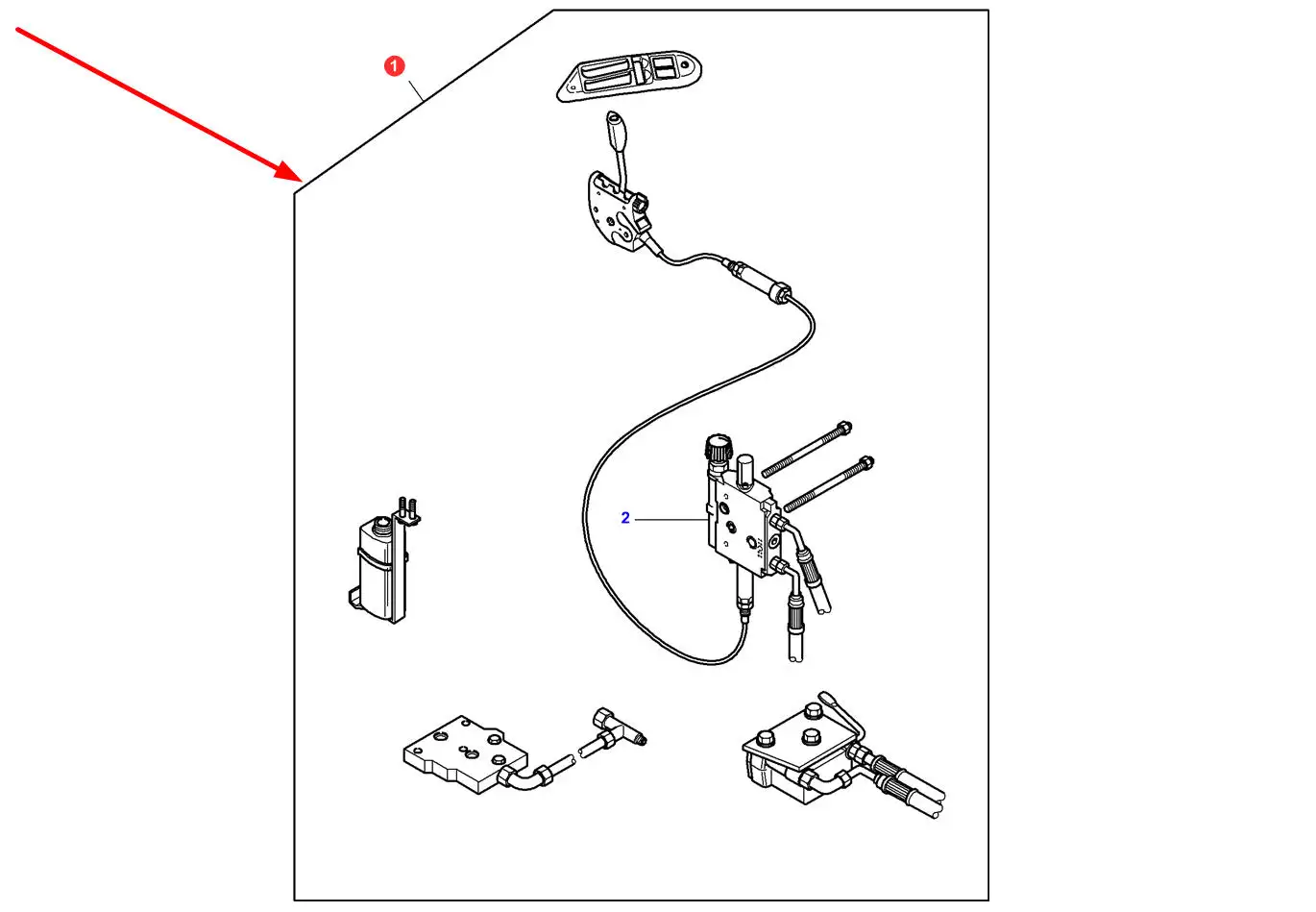 1
2