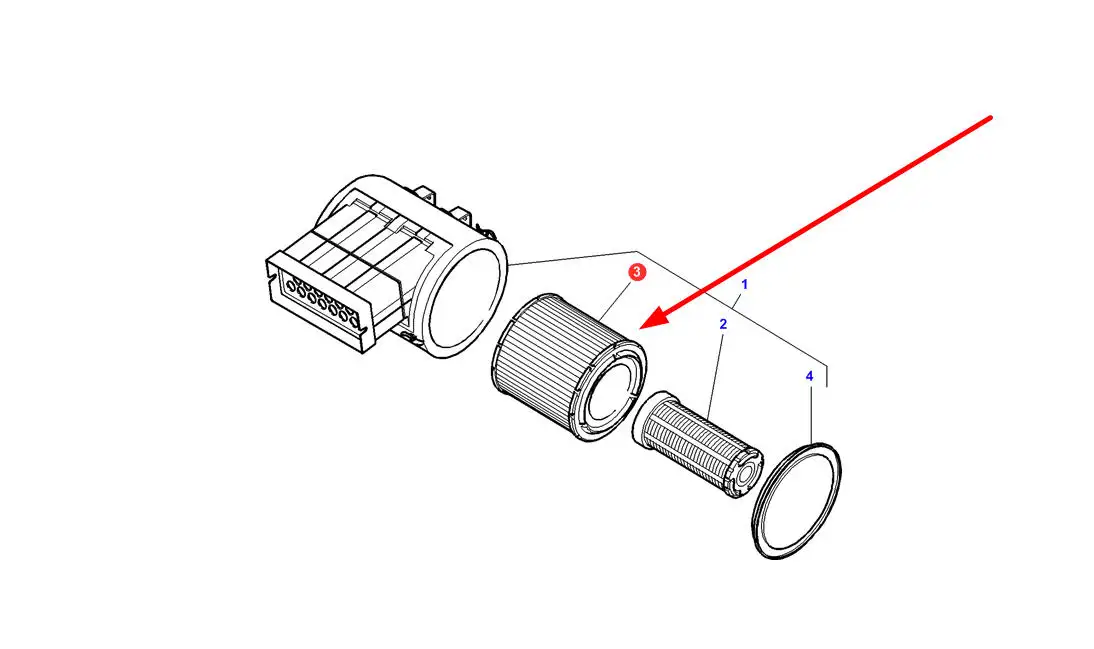 3
1
2
4