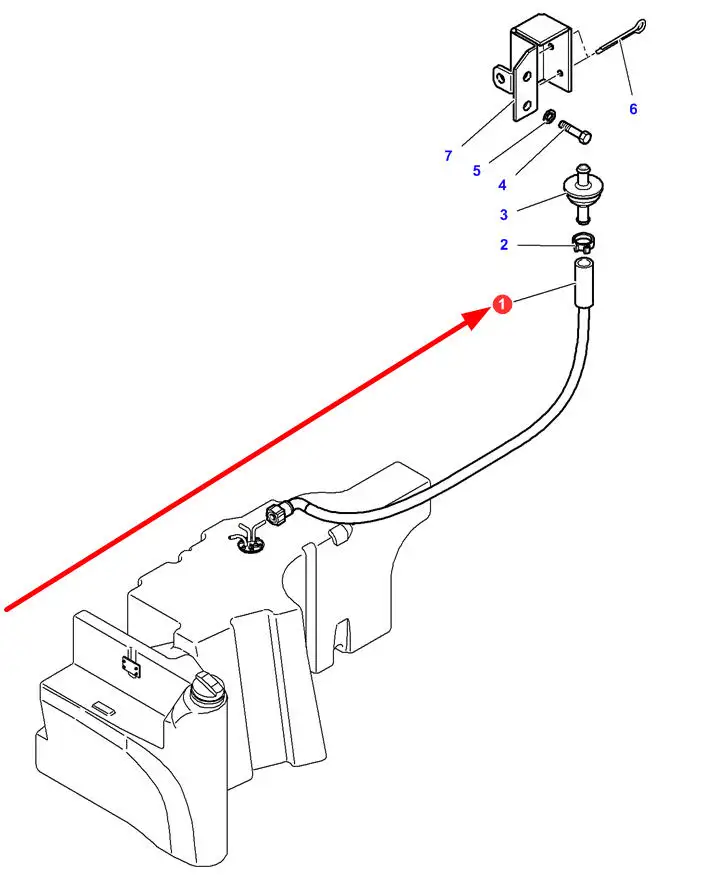 6
7
5
4
3
2
1