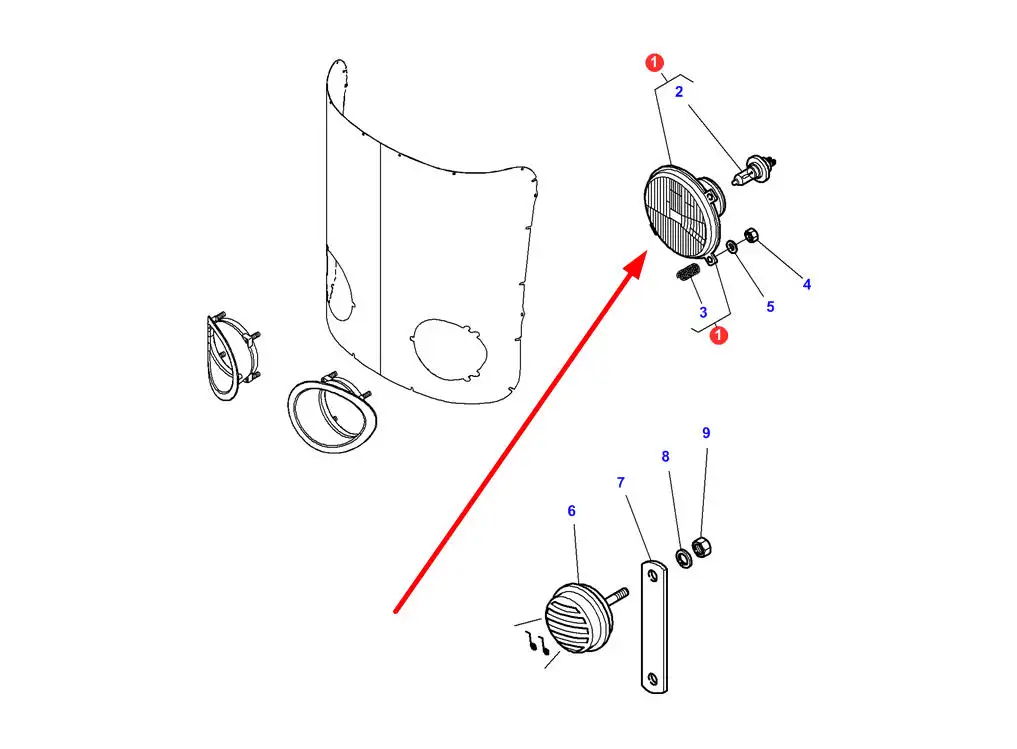 1
2
4
5
3
1
9
8
7
6