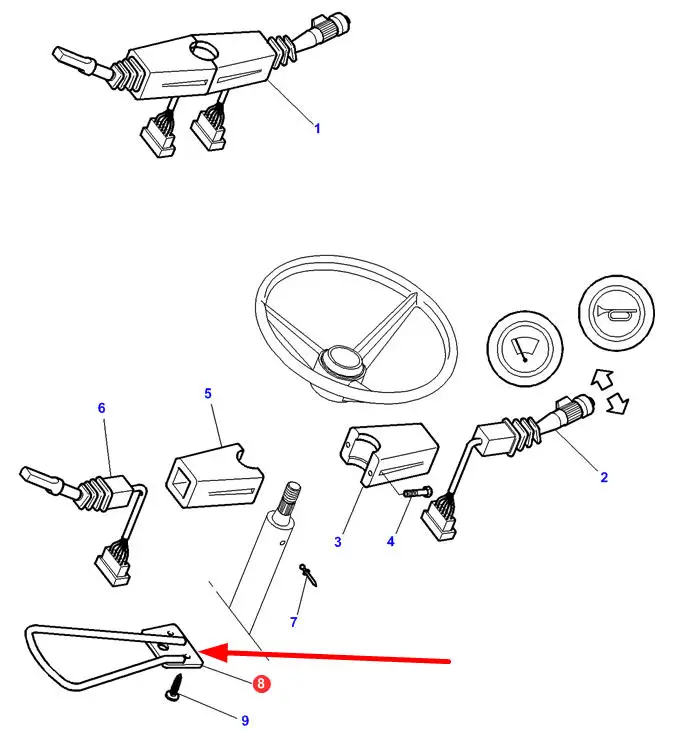 1

6

5

2

3

4

7

8

9