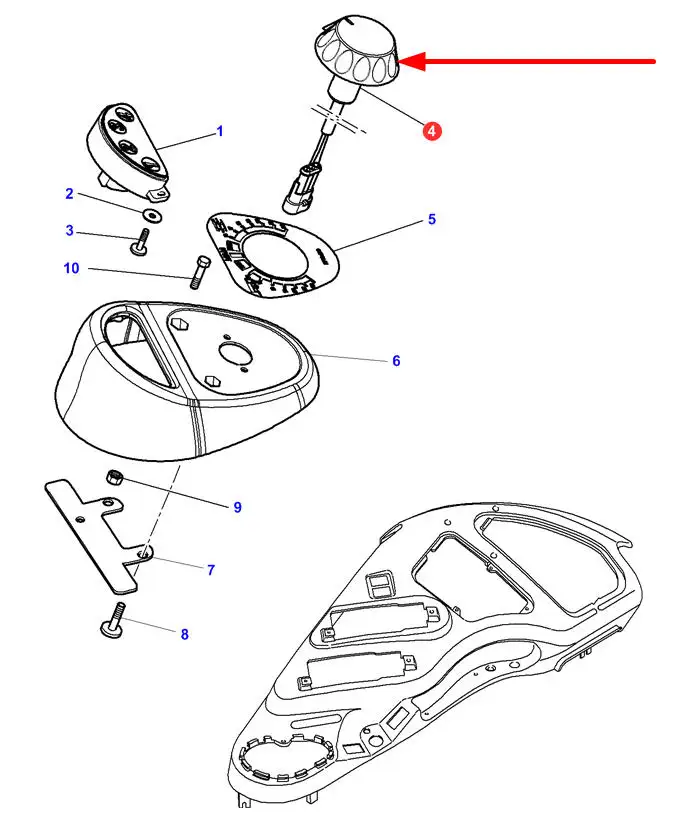 4
1
2
3
5
10
6
9
7
8