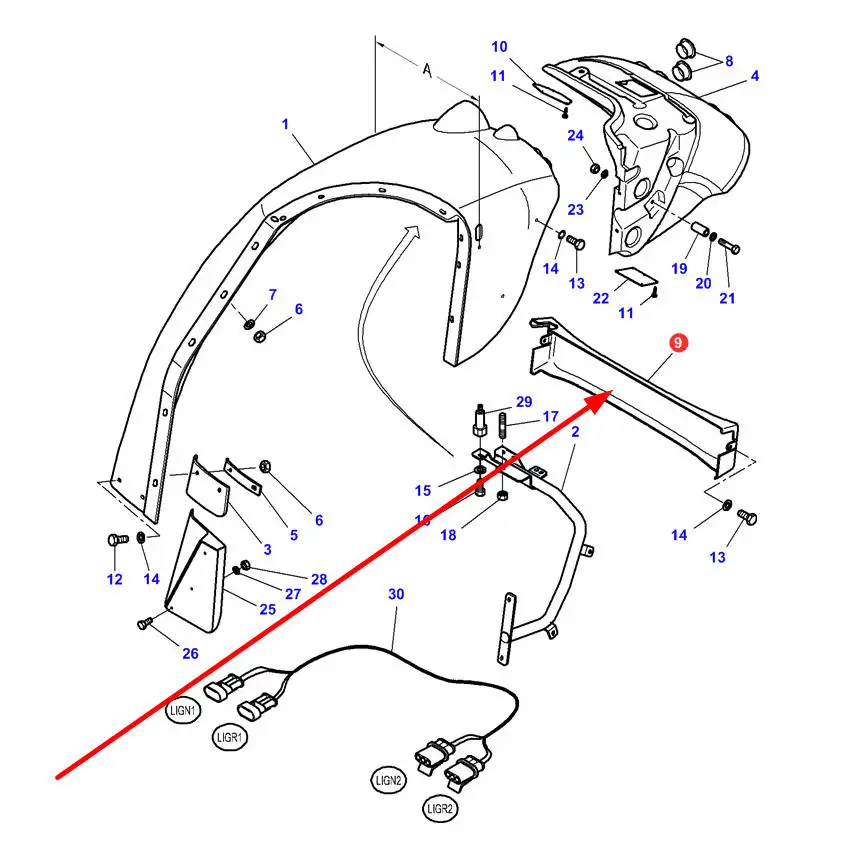 A
10
11
8
4
1
24
23
14
13
19
20
21
22
11
7
6
9
29
17
2
15
16
18
6
5
3
14
13
12
14
28
27
25
26
30
LIGN1
LIGR1
LIGN2
LIGR2