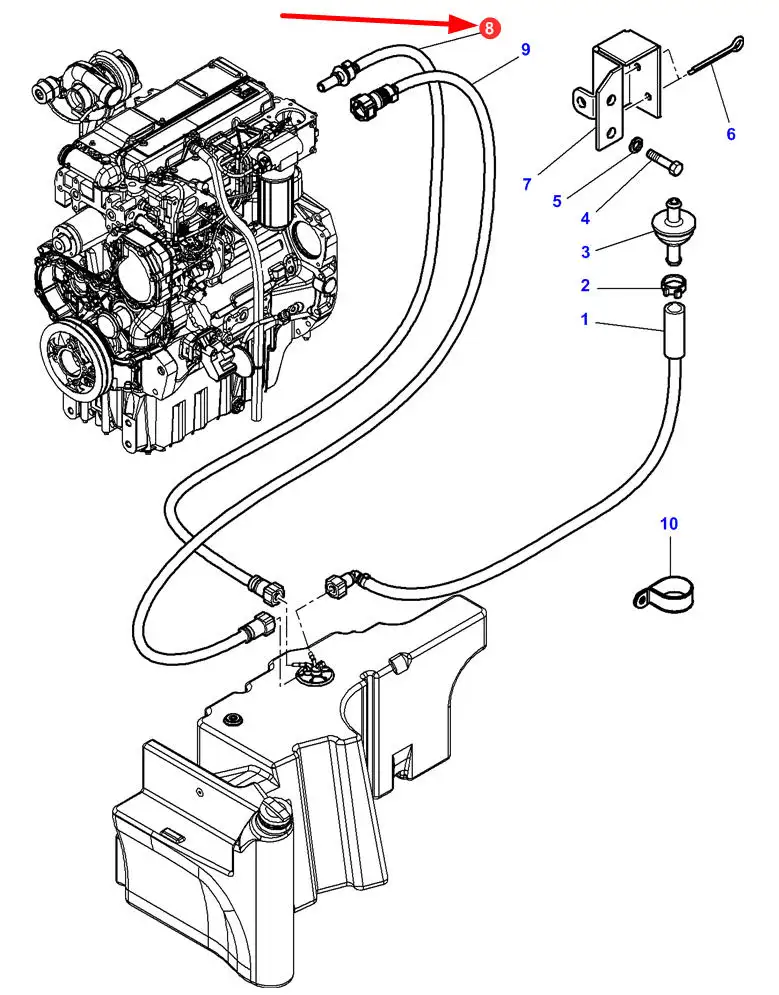 8
9
6
7
5
4
3
2
1
10