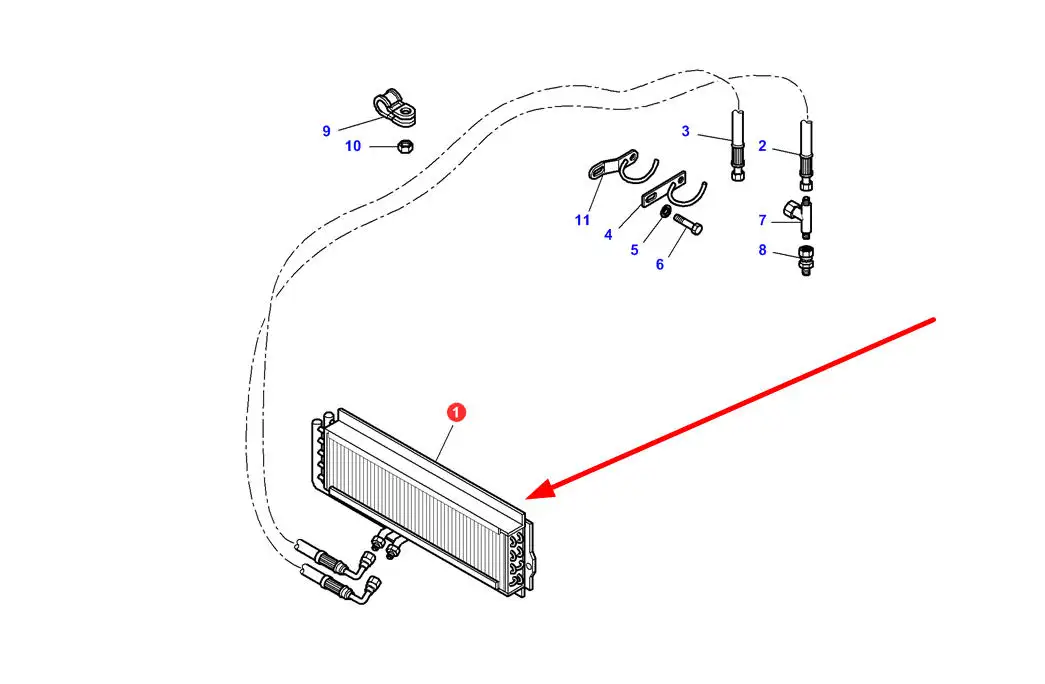 9
10
3
2
11
4
5
6
7
8
1