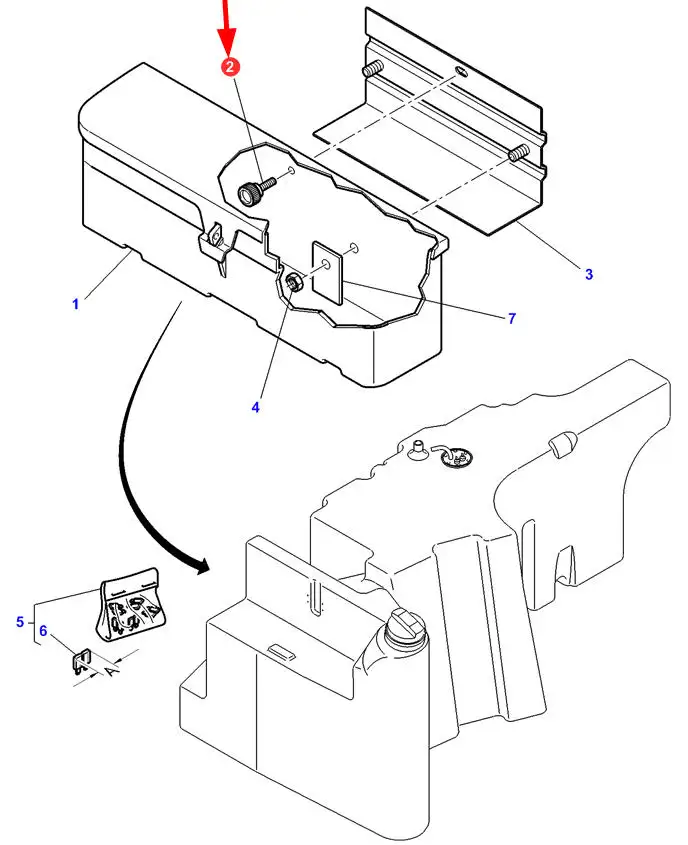 2
3
1
7
4
5
6
A