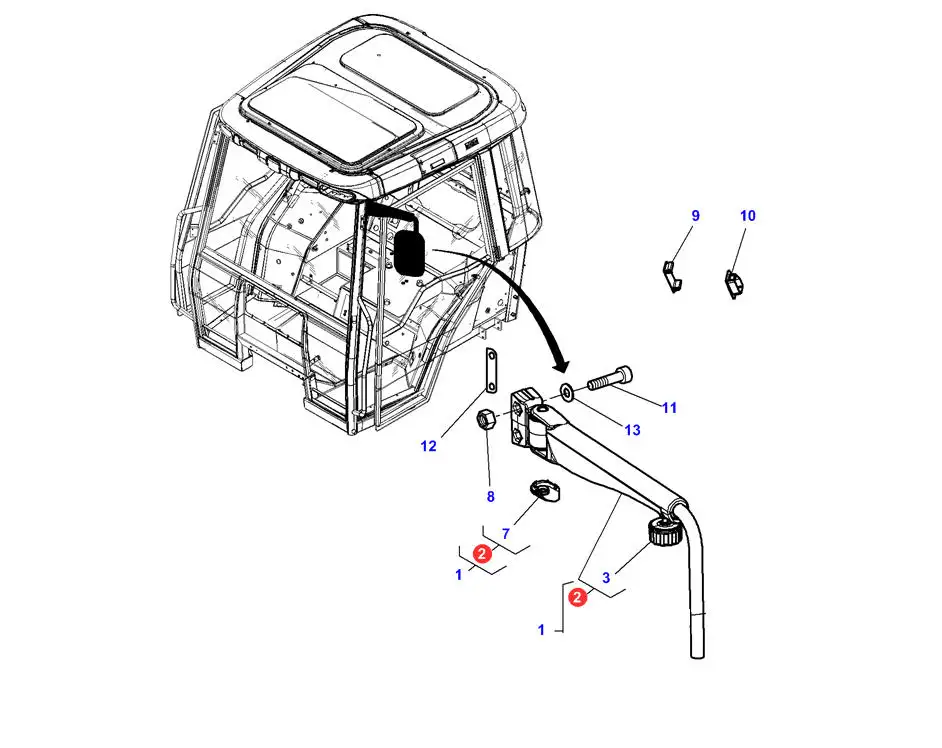 9
10
11
13
12
8
7
2
1
3
2
1