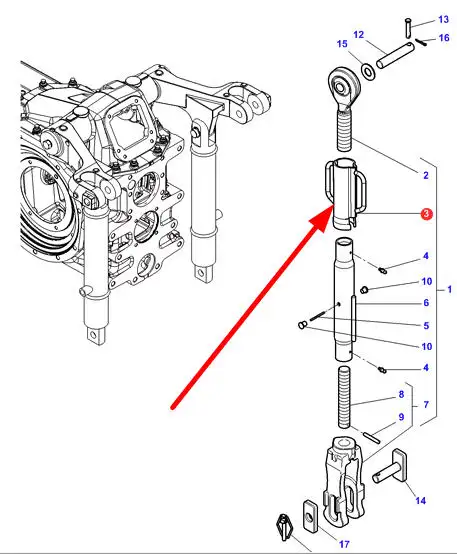 13
12
16
15
2
3
4
10
1
6
5
10
4
8
7
9
14
17