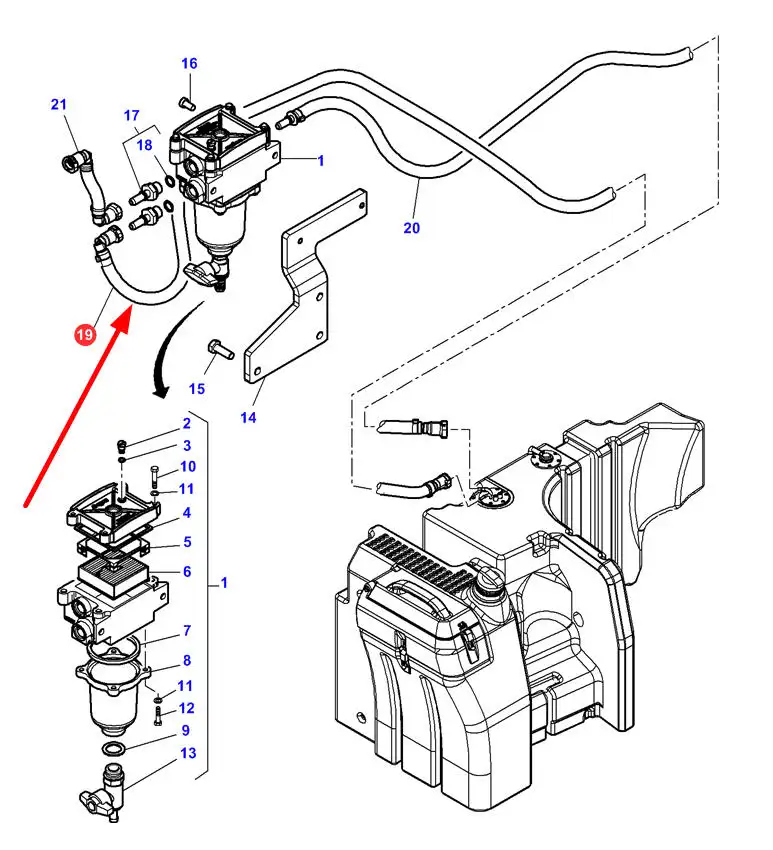 16
21
17
18
1
20
19
15
14
2
3
10
11
4
5
6
1
7
8
11
12
9
13