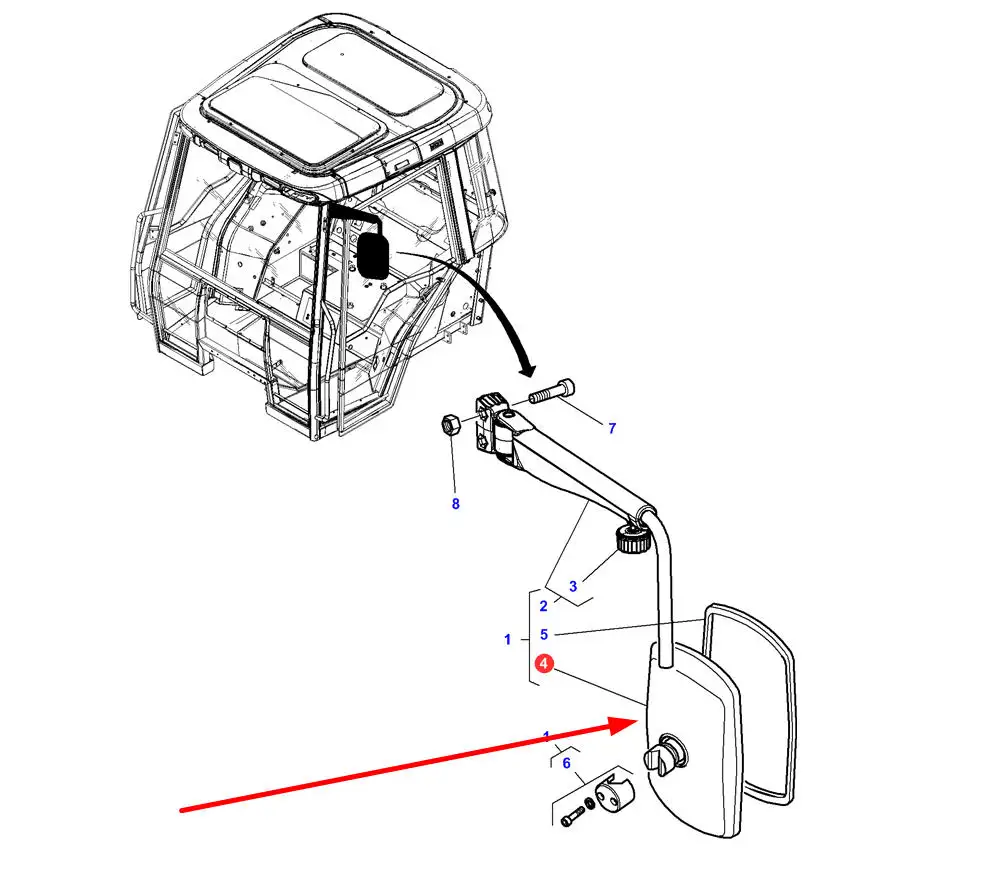 7
8
3
2
1
5
4
1
6