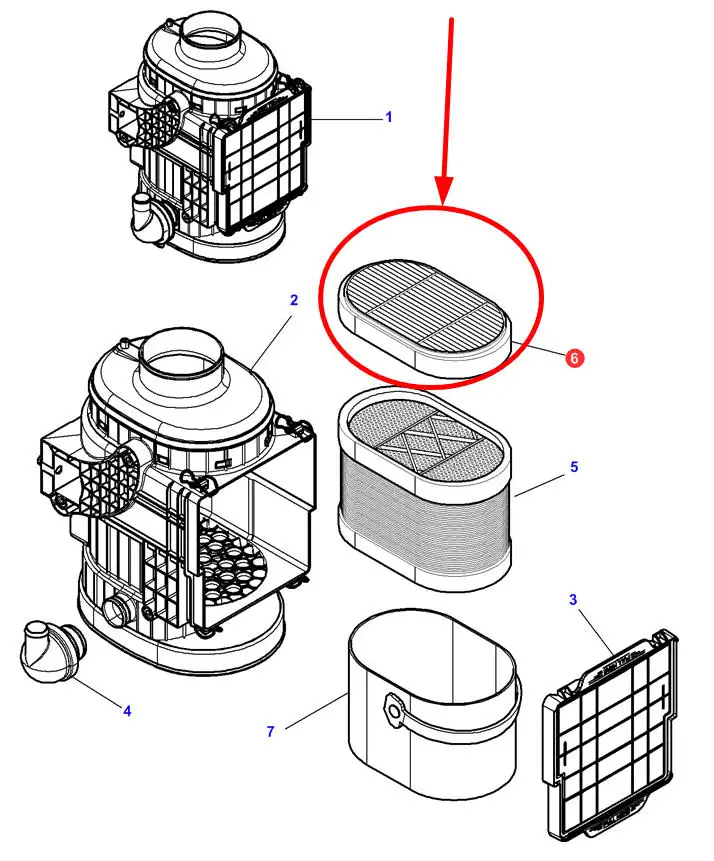 1
2
6
5
3
4
7