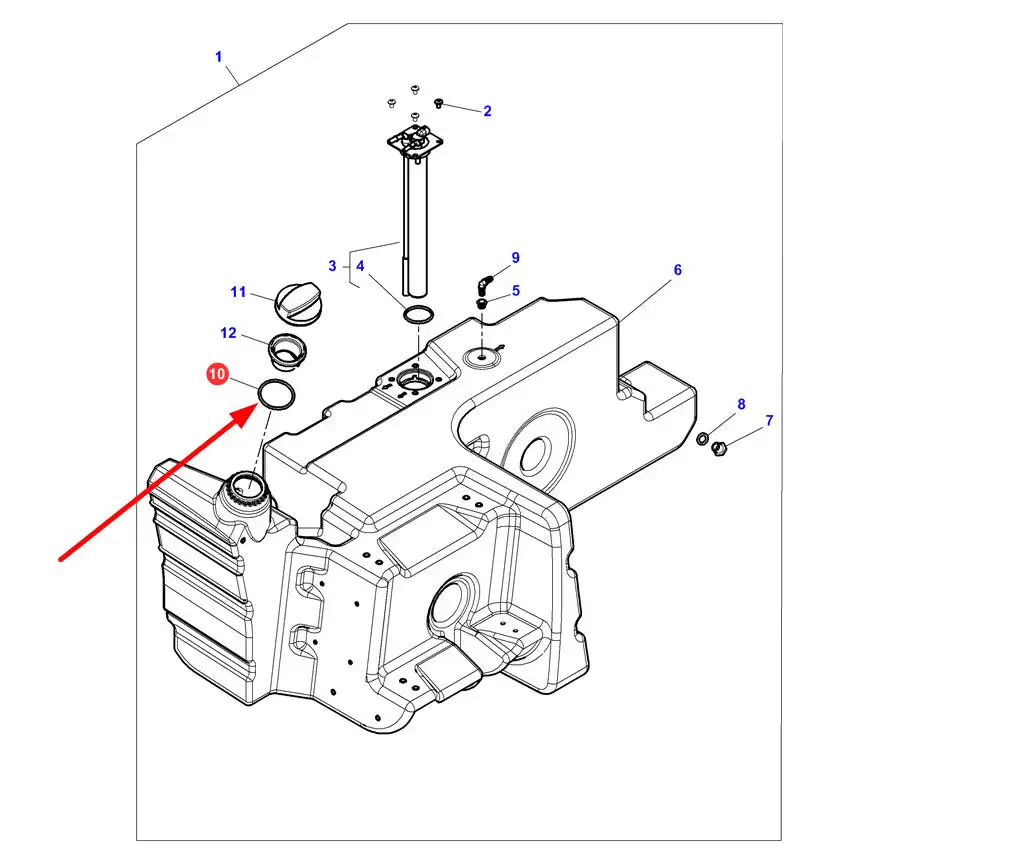 1
2
3
4
9
5
6
11
12
10
8
7