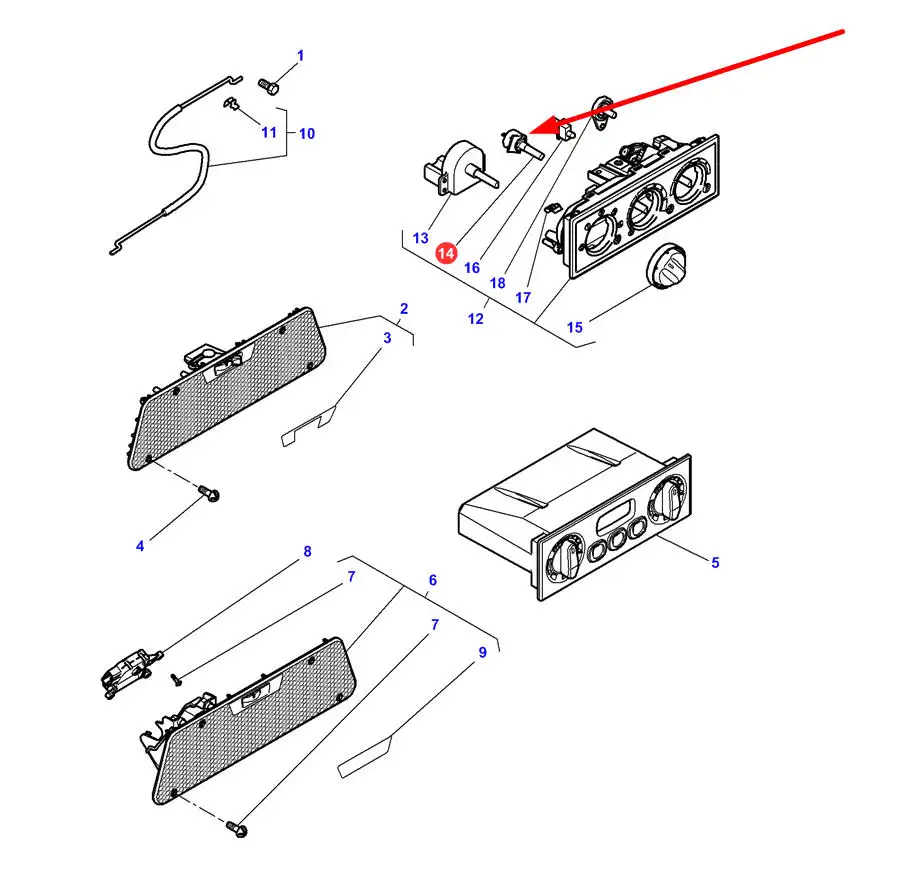 1
11
10
13
14
16
18
17
12
15
2
3
4
5
8
7
6
7
9