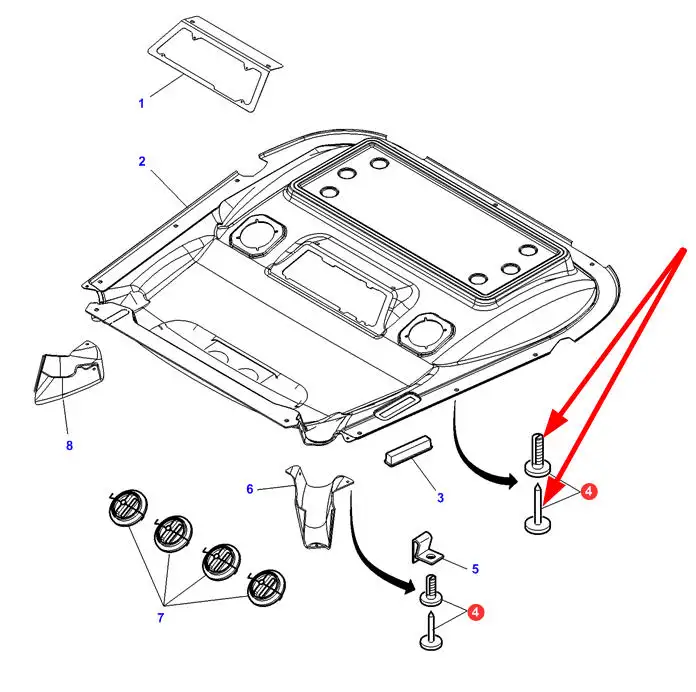 1
2
8
6
3
4
7
5
4