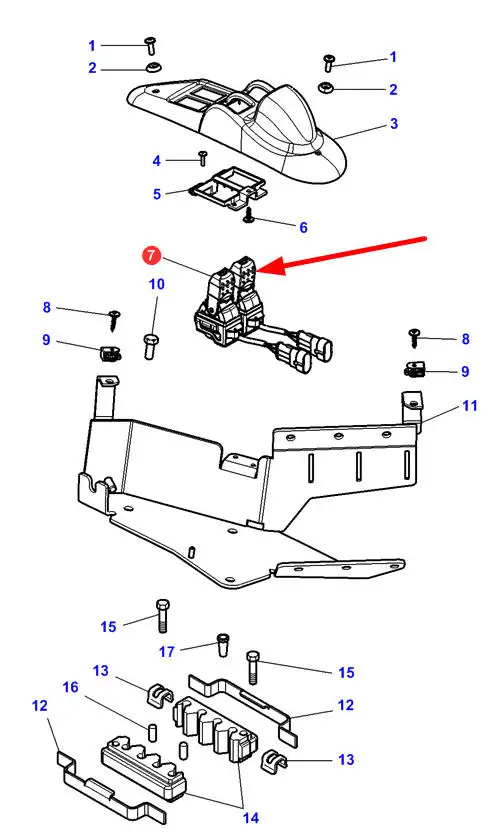 1
2
1
2
3
4
5
6
7
10
8
9
8
9
11
15
17
15
13
16
12
12
13
14