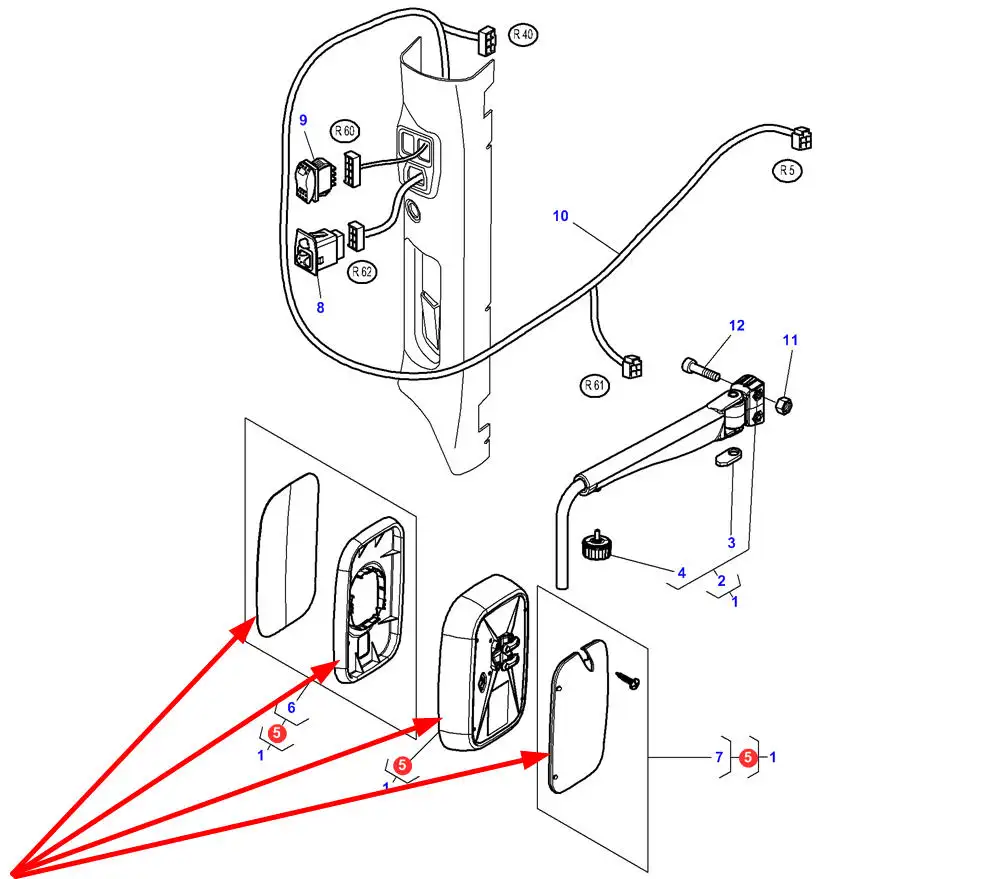 R 40
9
R 60
R 5
10
R 62
8
12
11
R 61
3
4
2
1
6
5
1
5
1
7
5
1