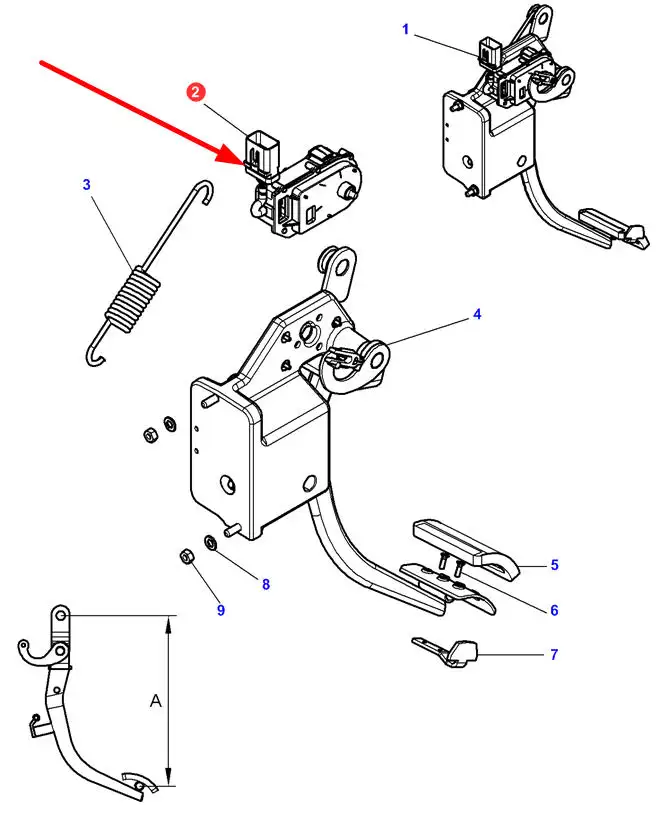 1
2
3
4
5
6
7
8
9
A