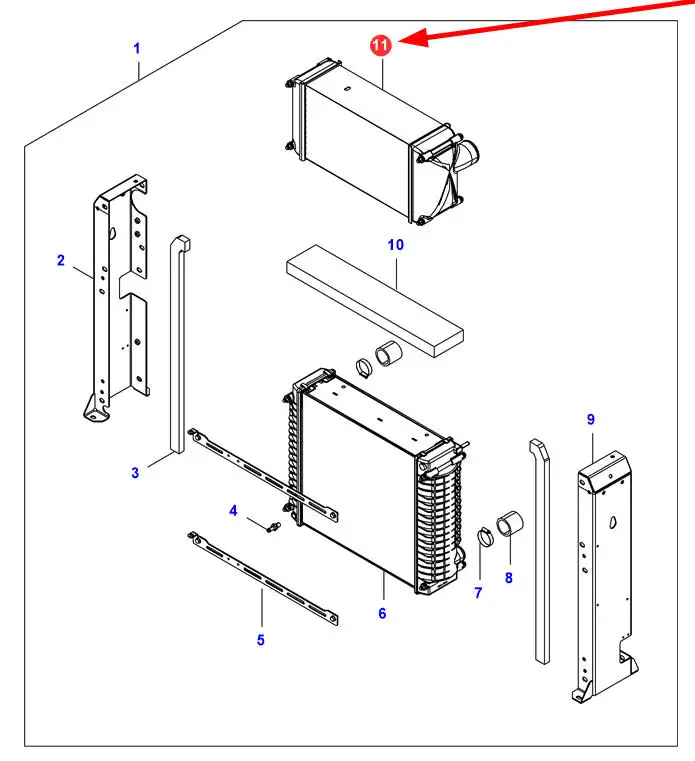 1
11
2
10
3
4
5
6
7
8
9