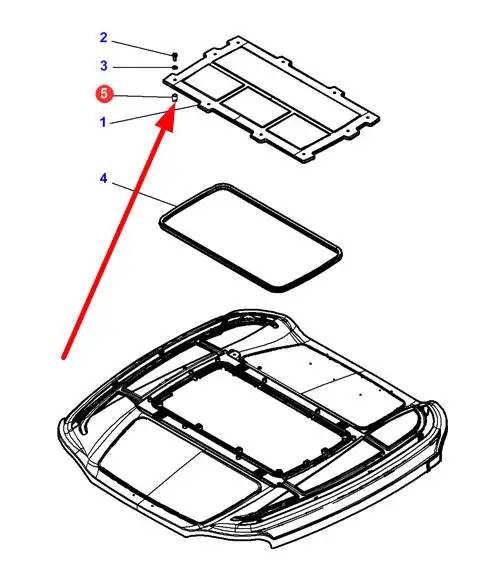 2
3
5
1
4