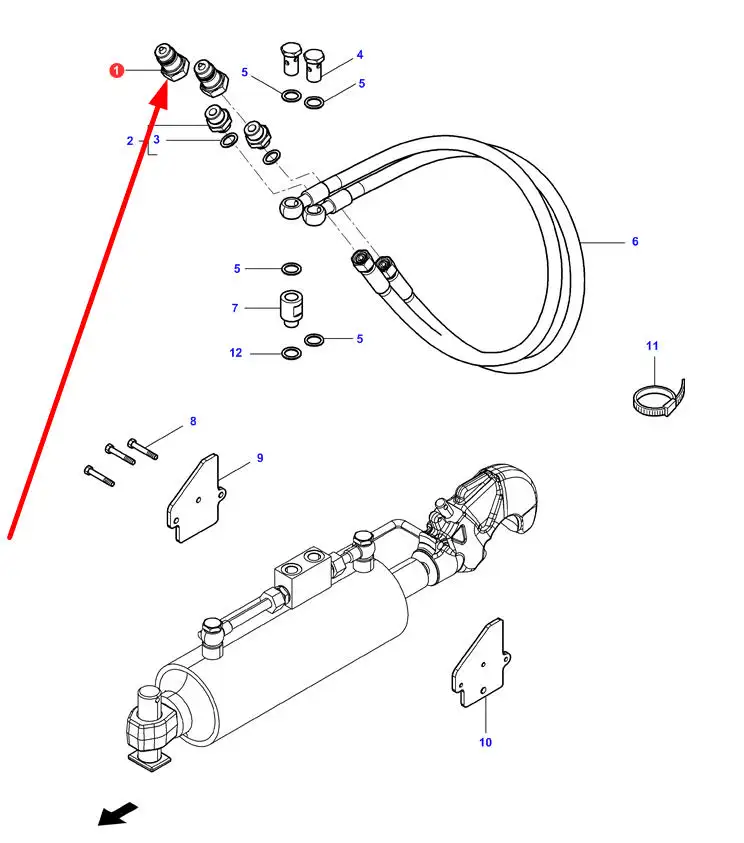 1
5
4
5
2
3
6
5
7
5
12
11
8
9
10