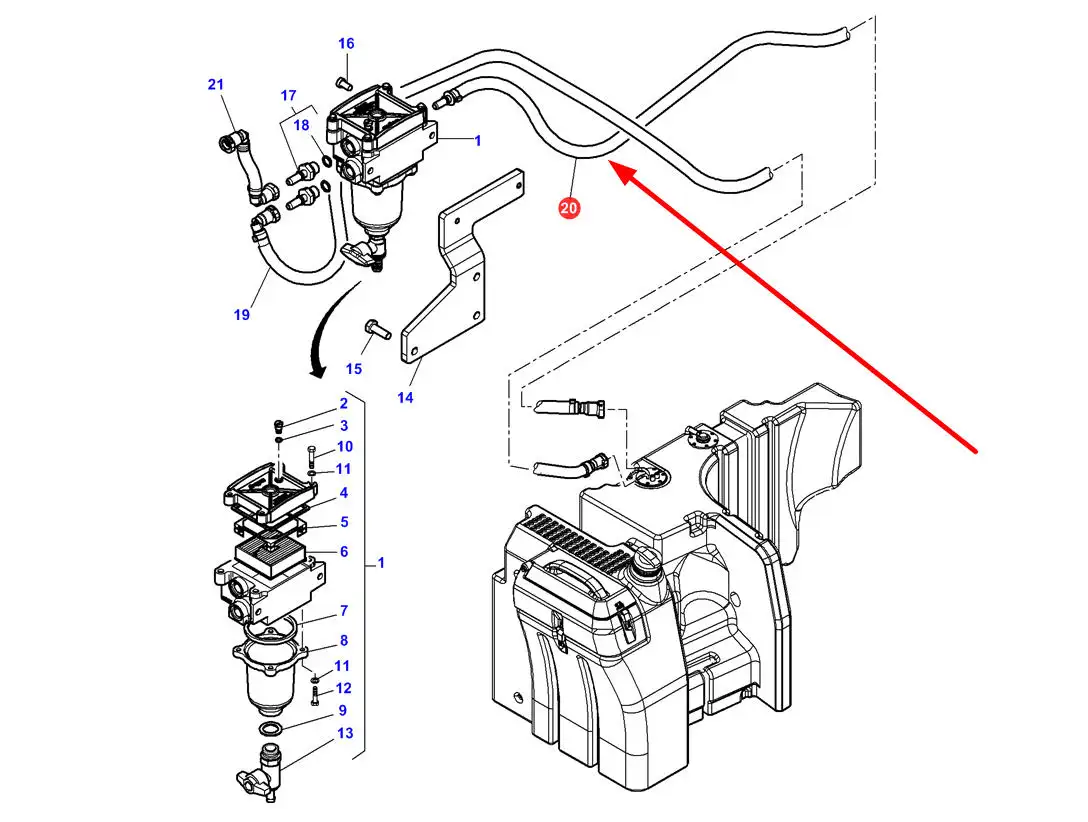 16
21
17
18
1
20
19
15
14
2
3
10
11
4
5
6
1
7
8
11
12
9
13