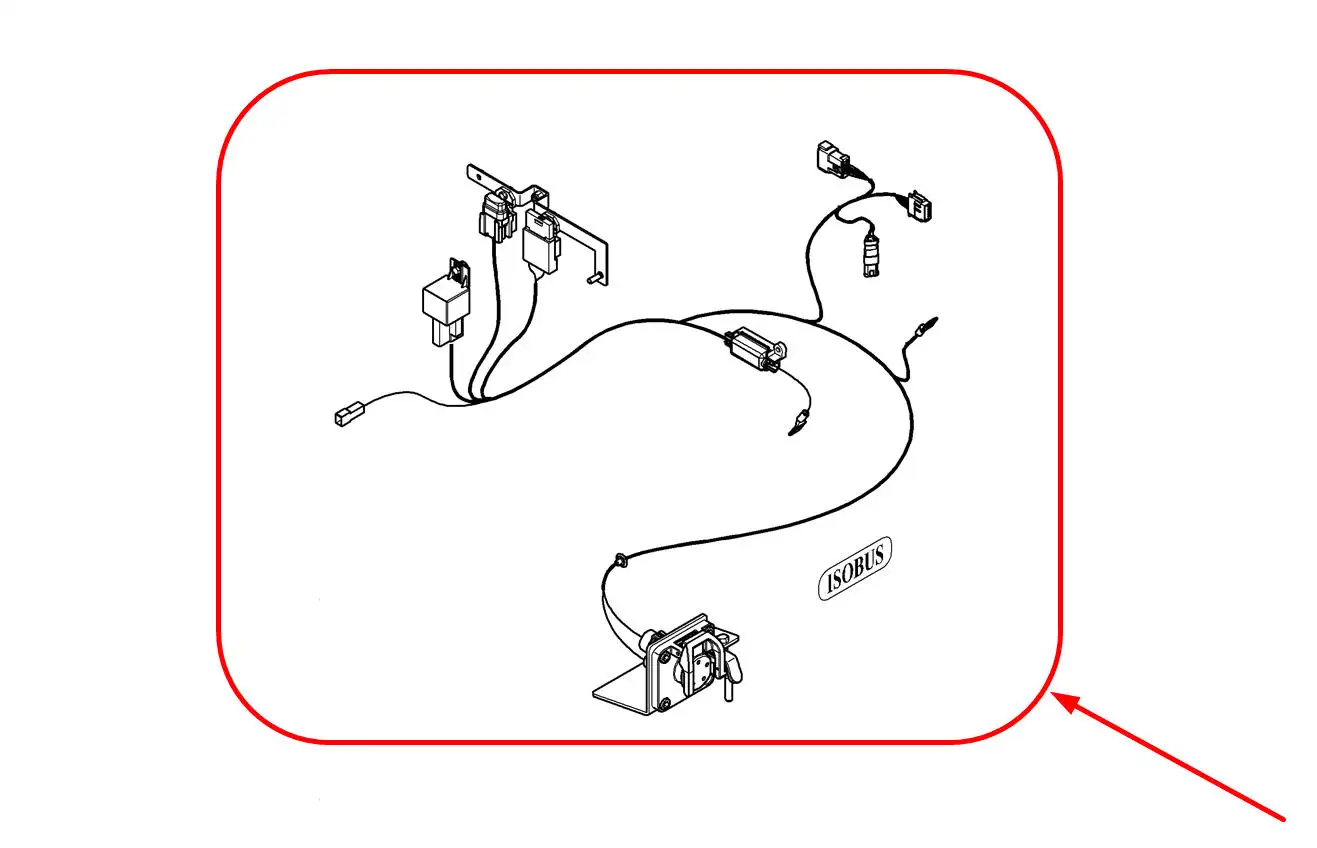 ISOBUS