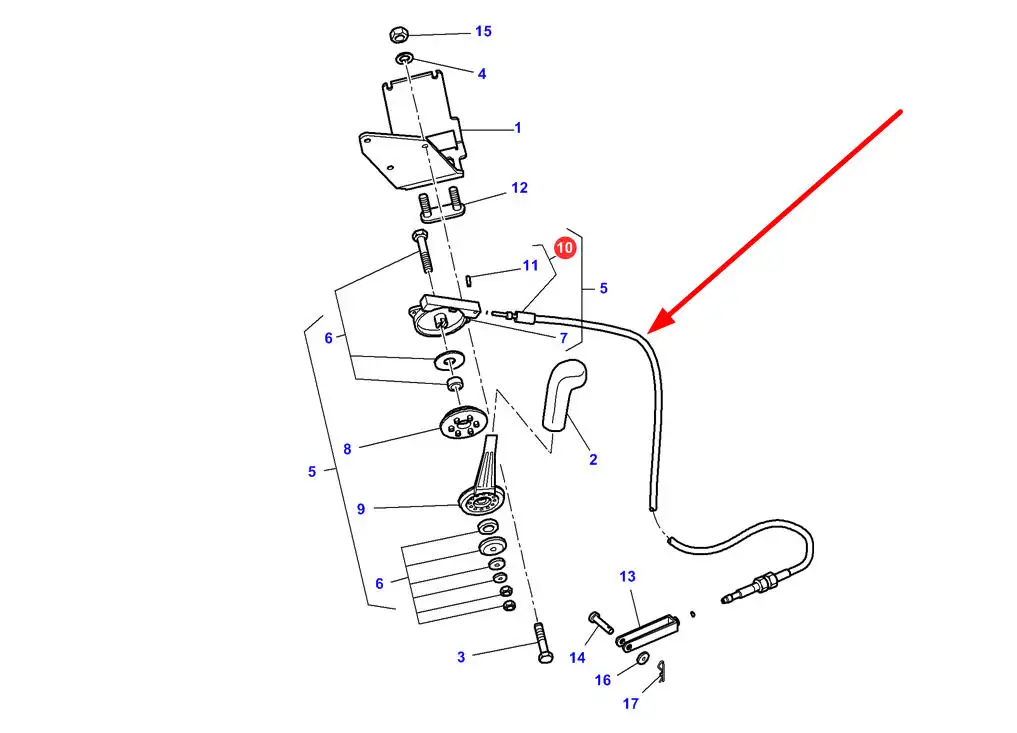 15
4
1
12
10
11
5
6
7
8
2
5
9
6
13
3
14
16
17