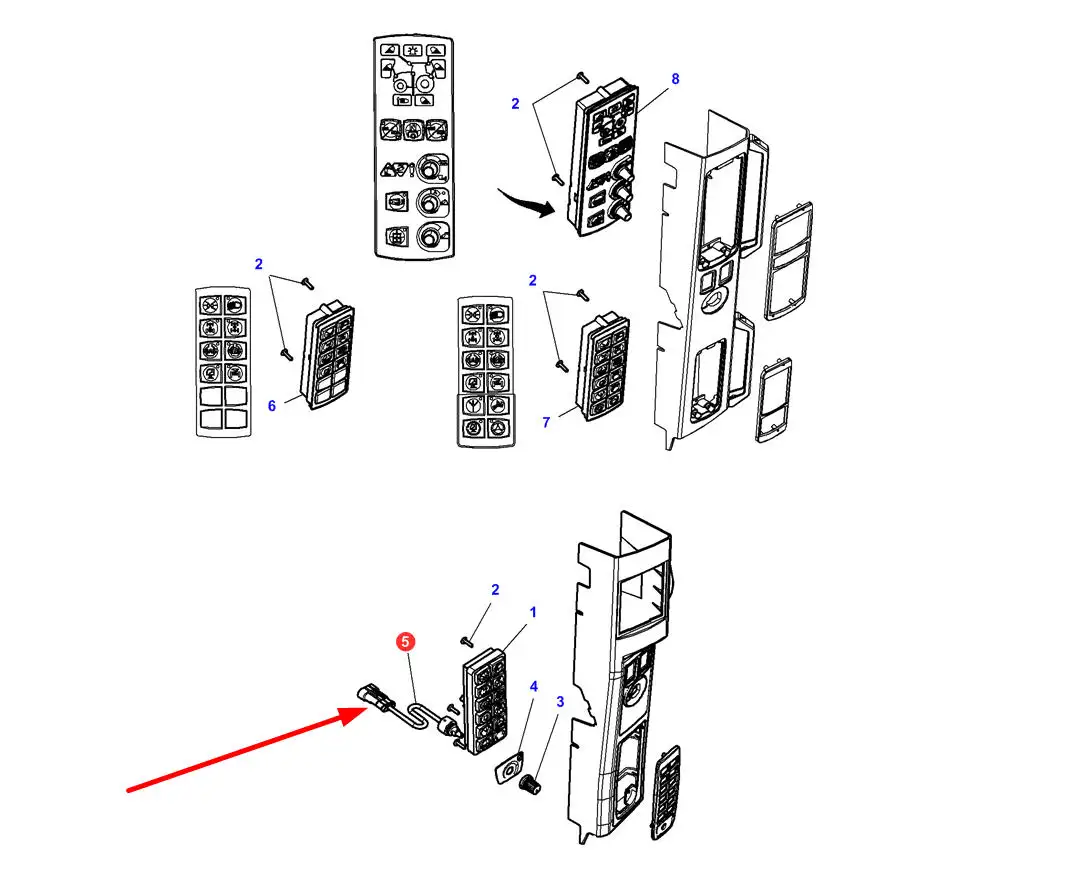 2
8
2
2
6
7
2
1
5
4
3