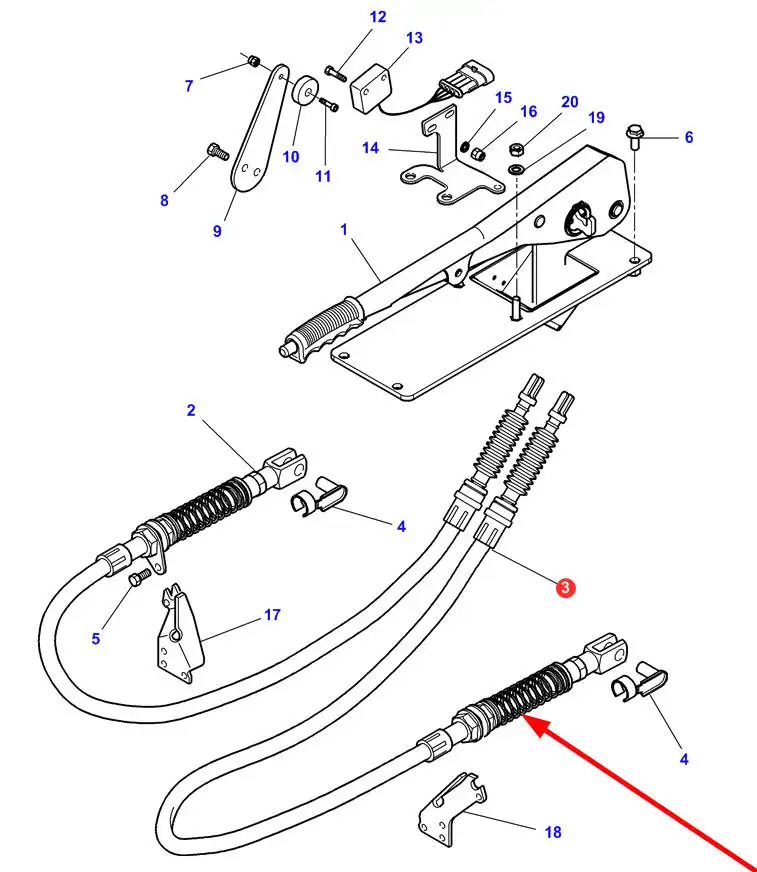 12
13
7
15
16
20
19
6
10
11
14
8
9
1
2
4
3
5
17
4
18