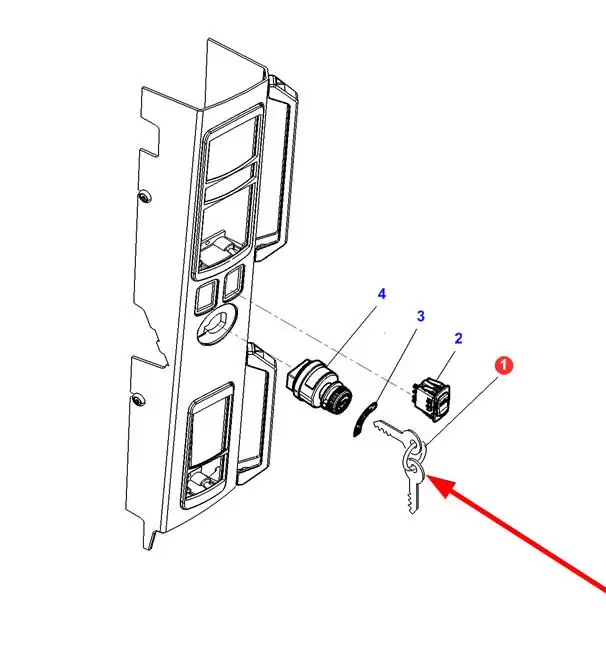 4
3
2
1