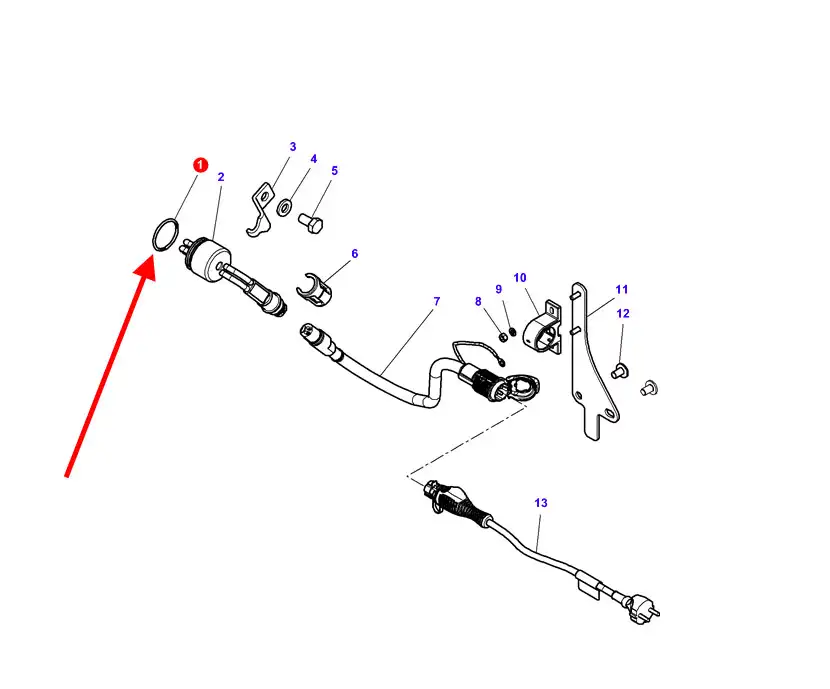 1
2
3
4
5
6
7
8
9
10
11
12
13