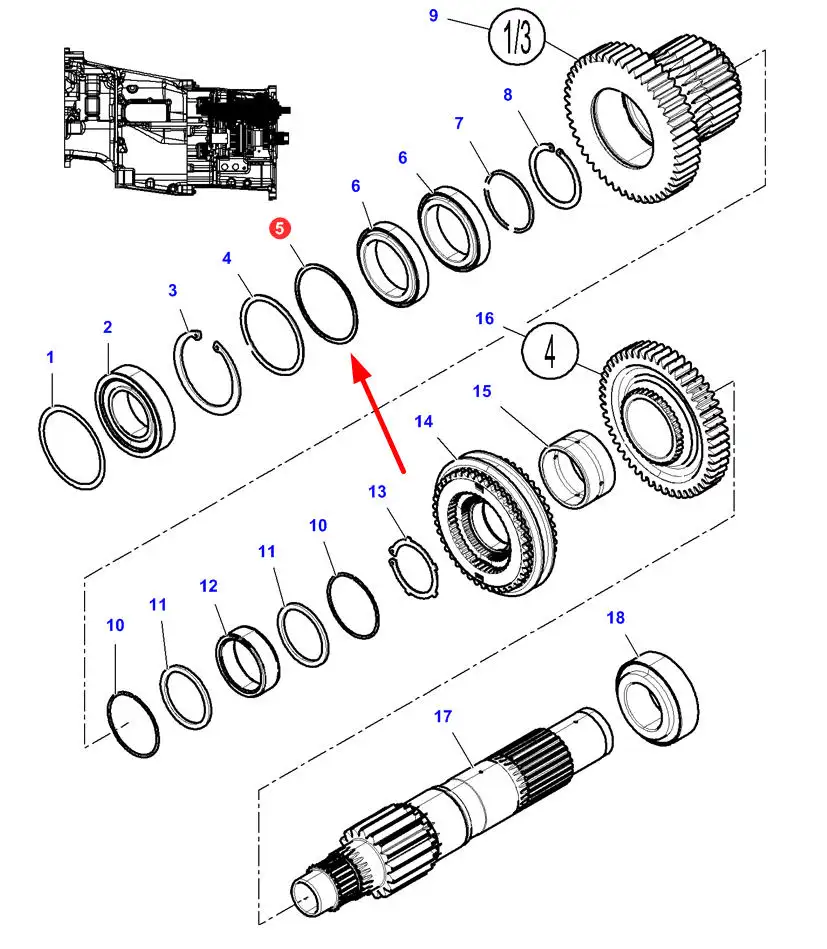 9
1/3
8
7
6
6
5
4
3
2
1
16
4
15
14
13
10
11
12
11
10
18
17