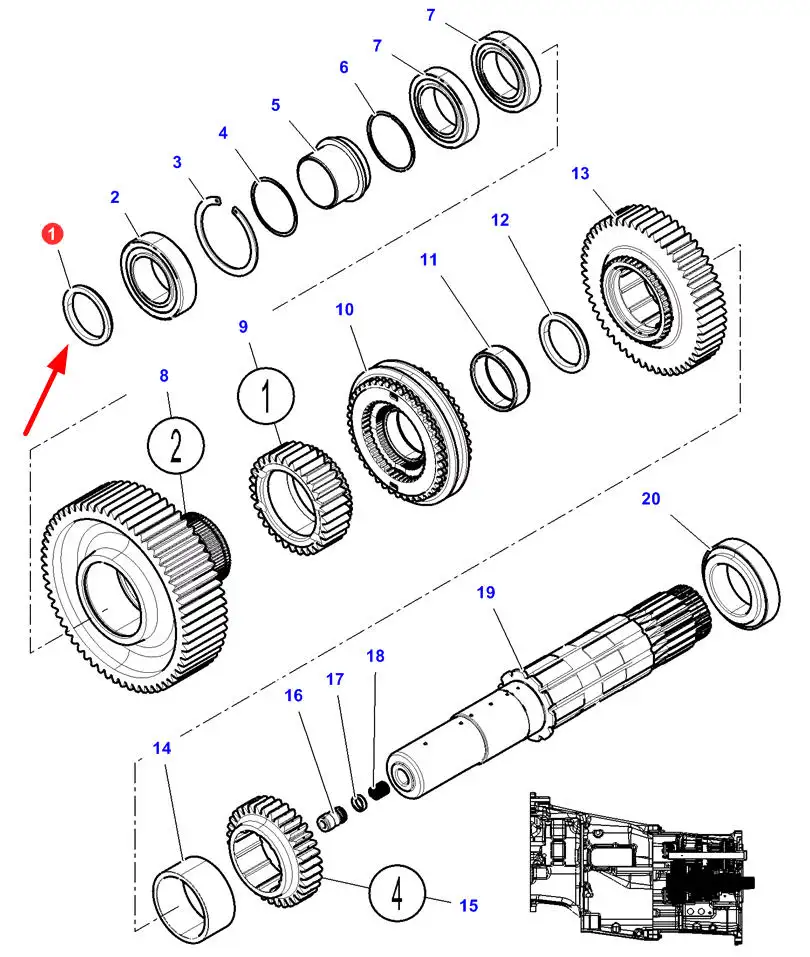 7
7
6
5
4
3
2
1
13
12
11
10
9
1
8
2
20
19
18
17
16
14
4
15