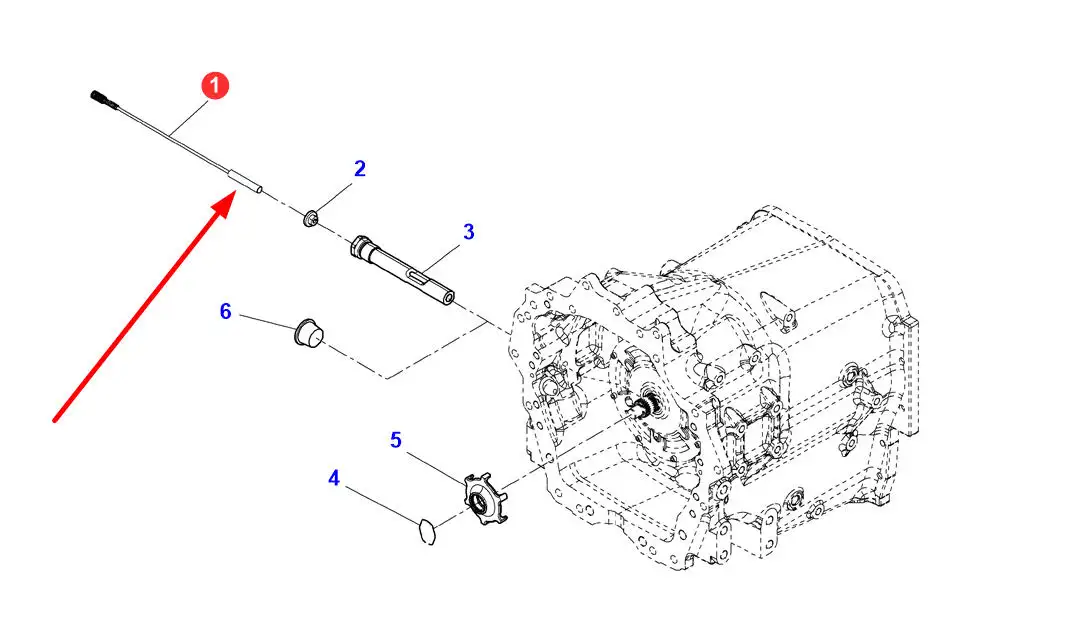 1
2
3
6
5
4