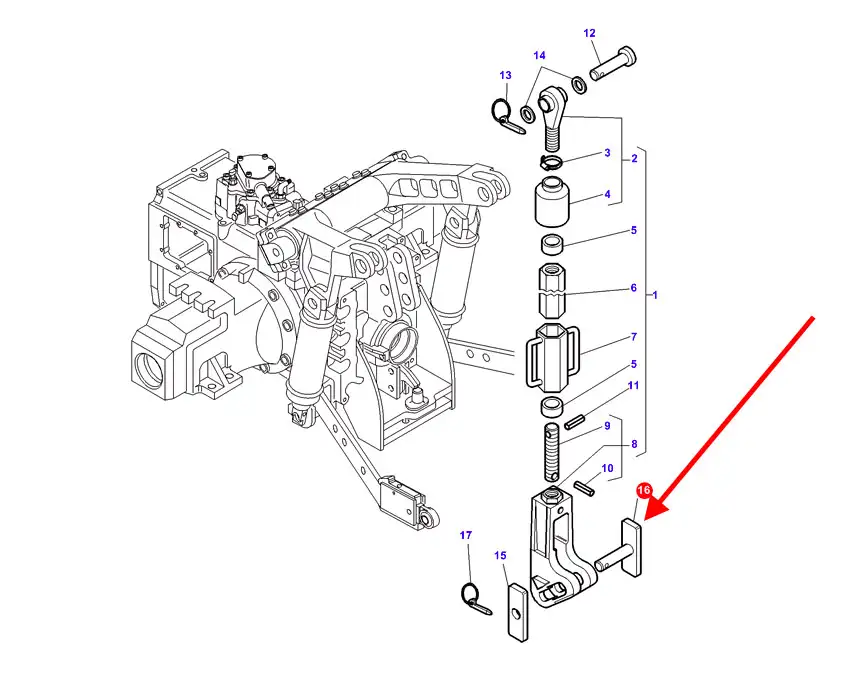 12
14
13
3
2
4
5
6
1
7
5
11
9
8
10
16
17
15