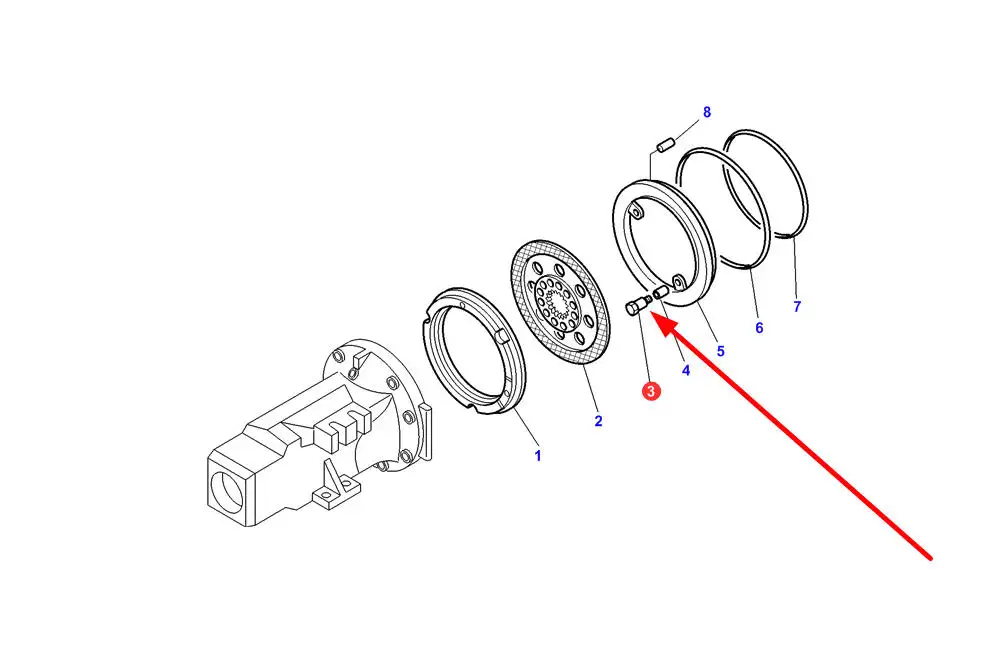 8
7
6
5
4
3
2
1