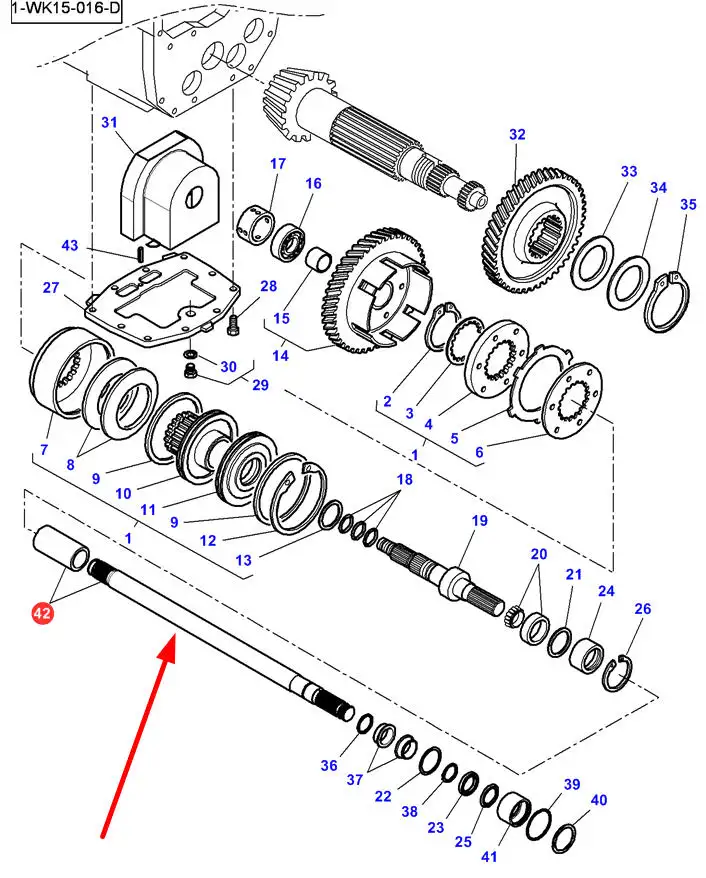 1-WK15-016-D

31
32
17
16
33
34
35
43
27
28
15
14
30
29
2
3
4
5
6
1
7
8
9
10
11
9
12
13
1
18
19
20
21
24
26
42
36
37
22
38
23
25
41
39
40