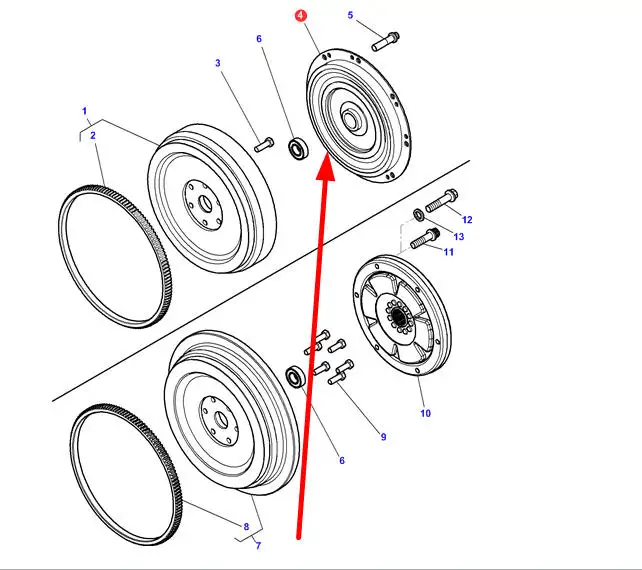 4
5
6
3
1
2
12
13
11
10
9
6
8
7