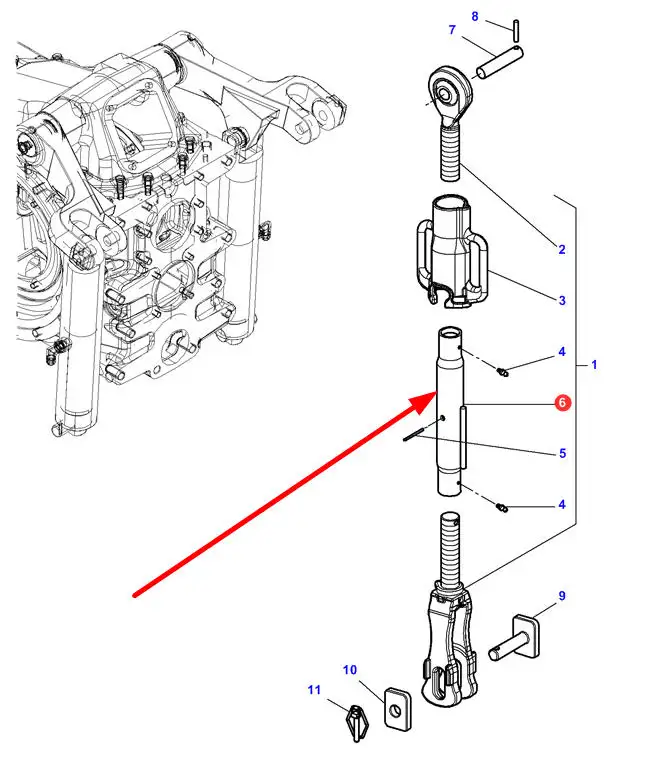 8
7
2
3
4
1
6
5
4
9
10
11