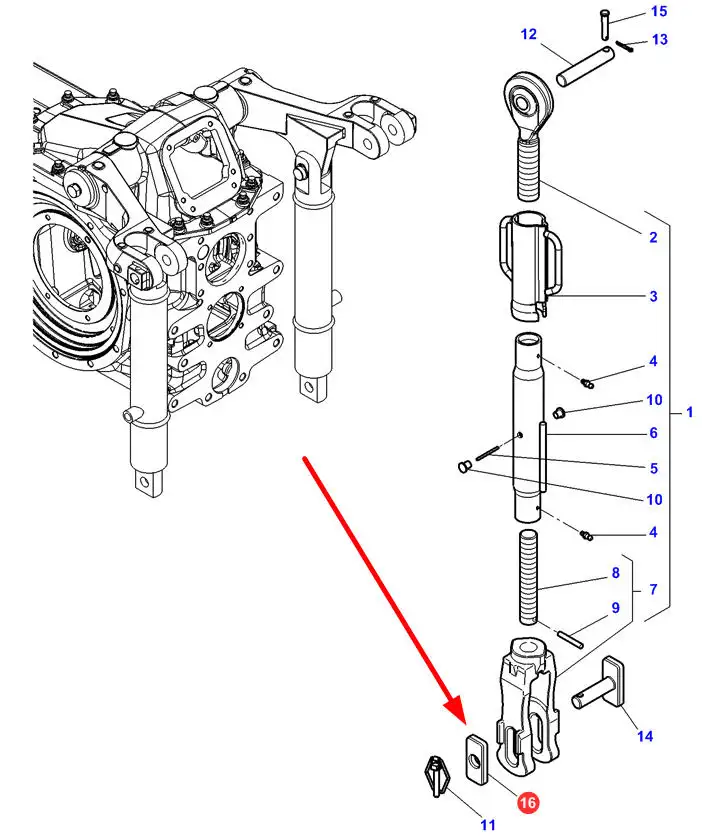 15
12
13
2
3
4
10
1
6
5
10
4
8
7
9
14
16
11