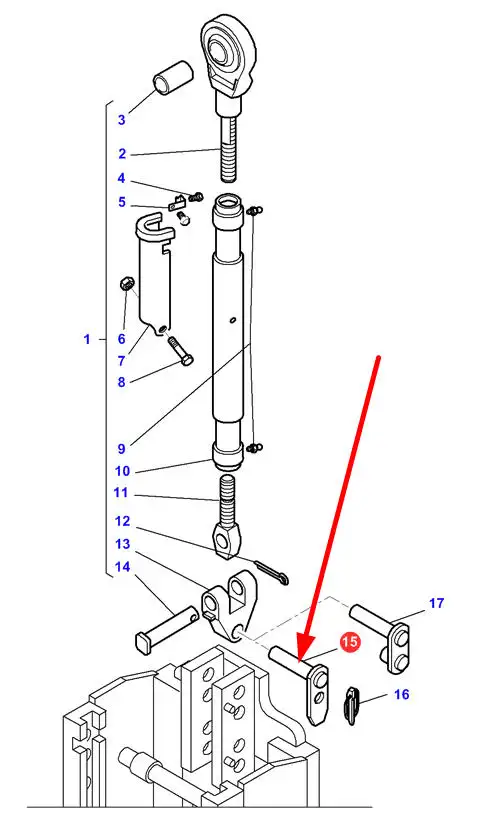 3
2
4
5
1
6
7
8
9
10
11
12
13
14
17
15
16