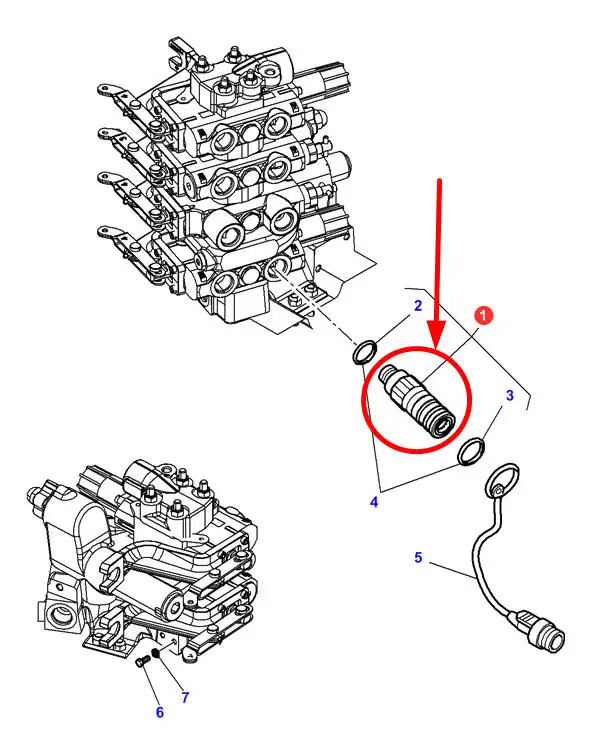 2
1
3
4
5
6
7