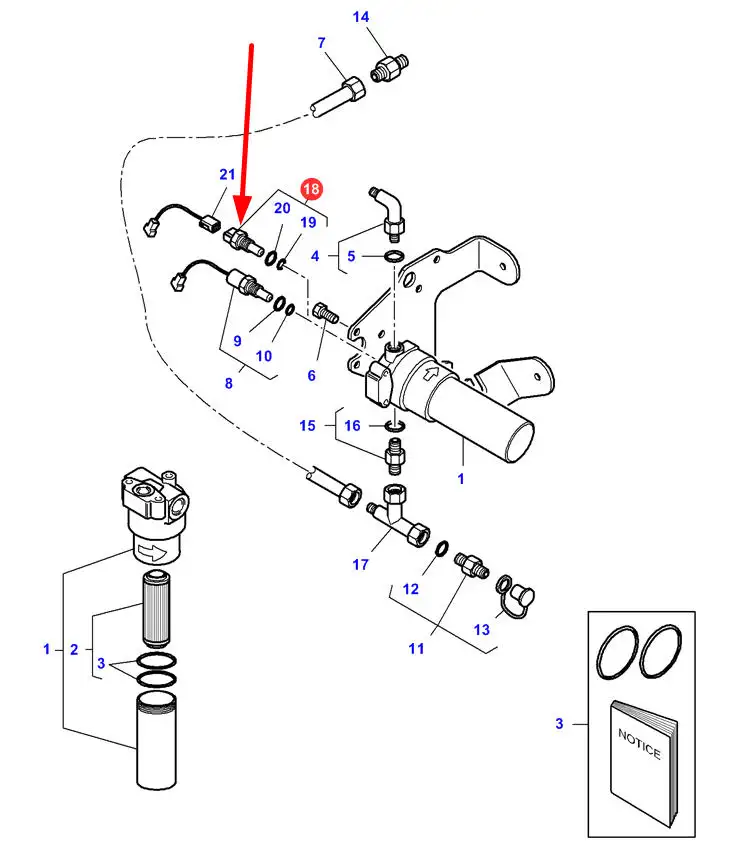 14
7
21
18
20
19
4
5
9
10
8
6
15
16
1
17
12
11
13
1
2
3
3
NOTICE