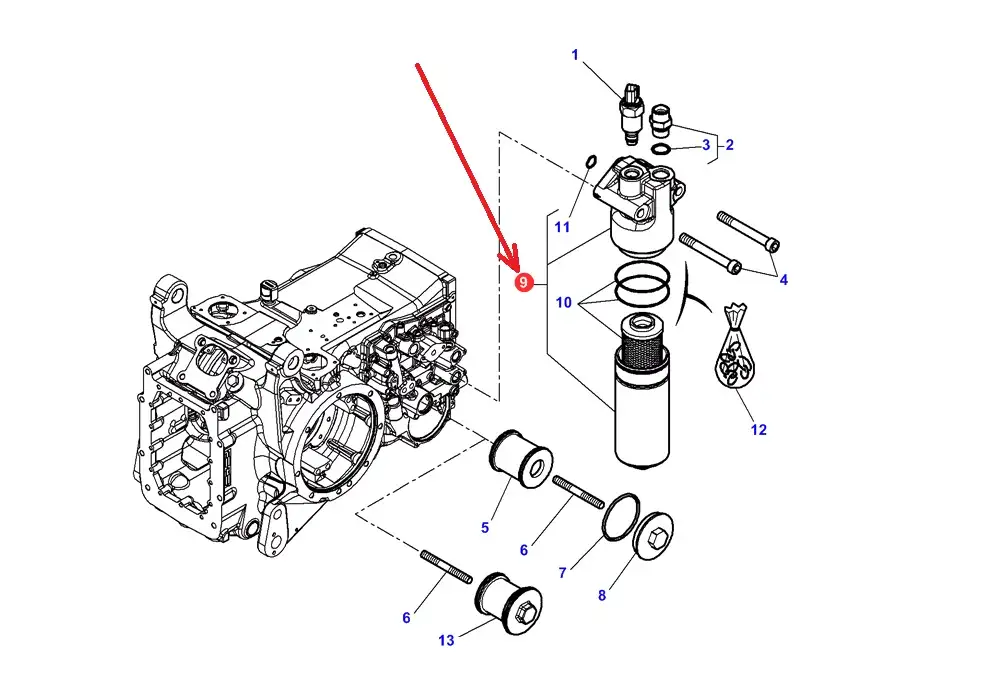 1
3
2
11
4
9
10
12
5
6
7
8
6
13