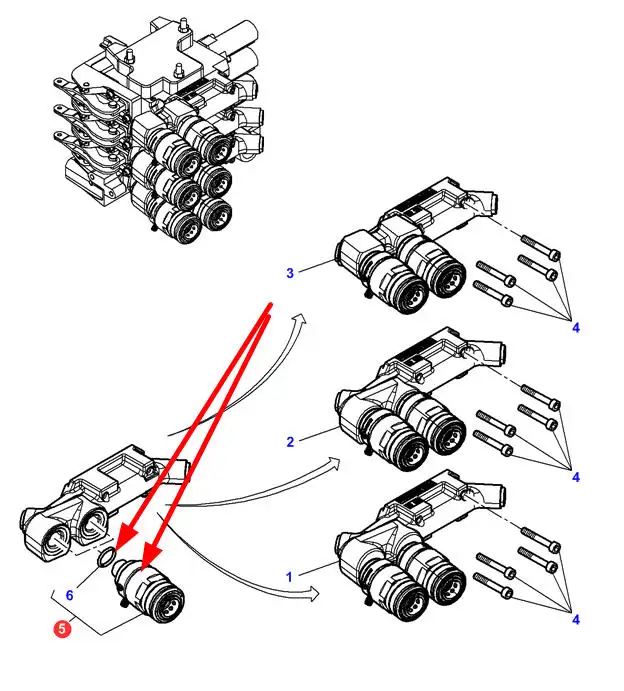 3
4
2
4
1
4
6
5